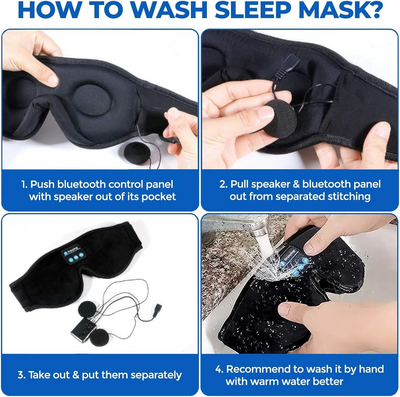 HOW TO WASH SLEEP MASK?

1. Push bluetooth control panel with speaker out of its pocket

2. Pull speaker & bluetooth panel out from separated stitching

3. Take out & put them separately

4. Recommend to wash it by hand with warm water better